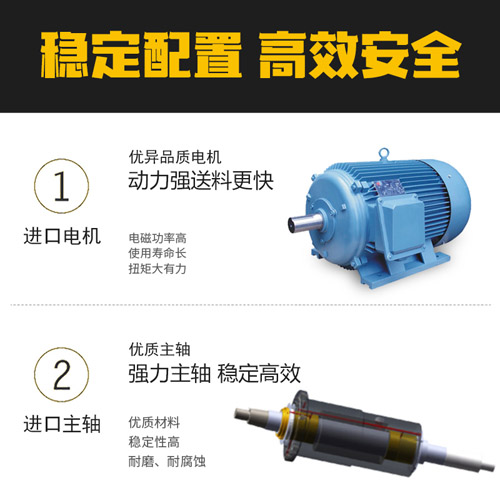 稳定配置 高效安全

1
进口电机

优异品质电机
动力强送料更快

电磁功率高
使用寿命长
扭矩大有力

2
进口主轴

优质主轴
强力主轴 稳定高效

优质材料
稳定性高
耐磨、耐腐蚀